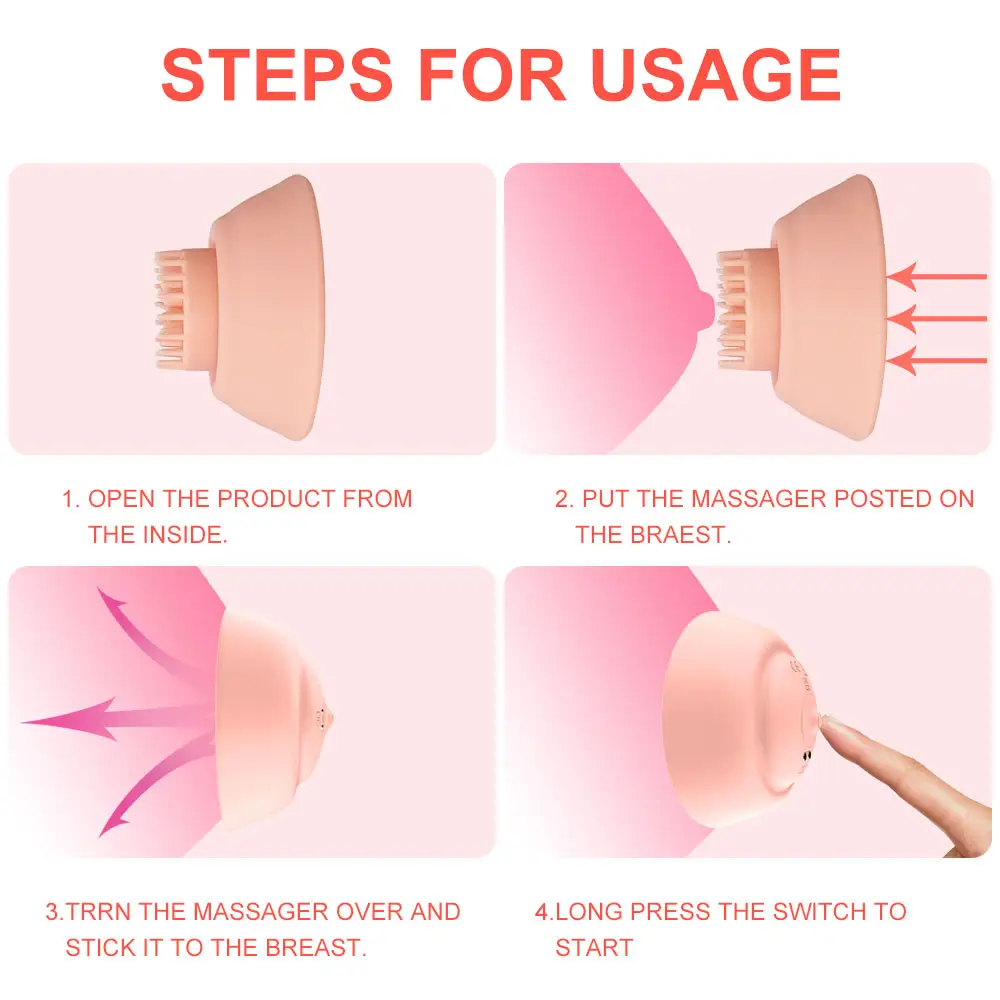 STEPS FOR USAGE

1. OPEN THE PRODUCT FROM THE INSIDE.

2. PUT THE MASSAGER POSTED ON THE BRAEST.

3.TRRN THE MASSAGER OVER AND STICK IT TO THE BREAST.

4.LONG PRESS THE SWITCH TO START