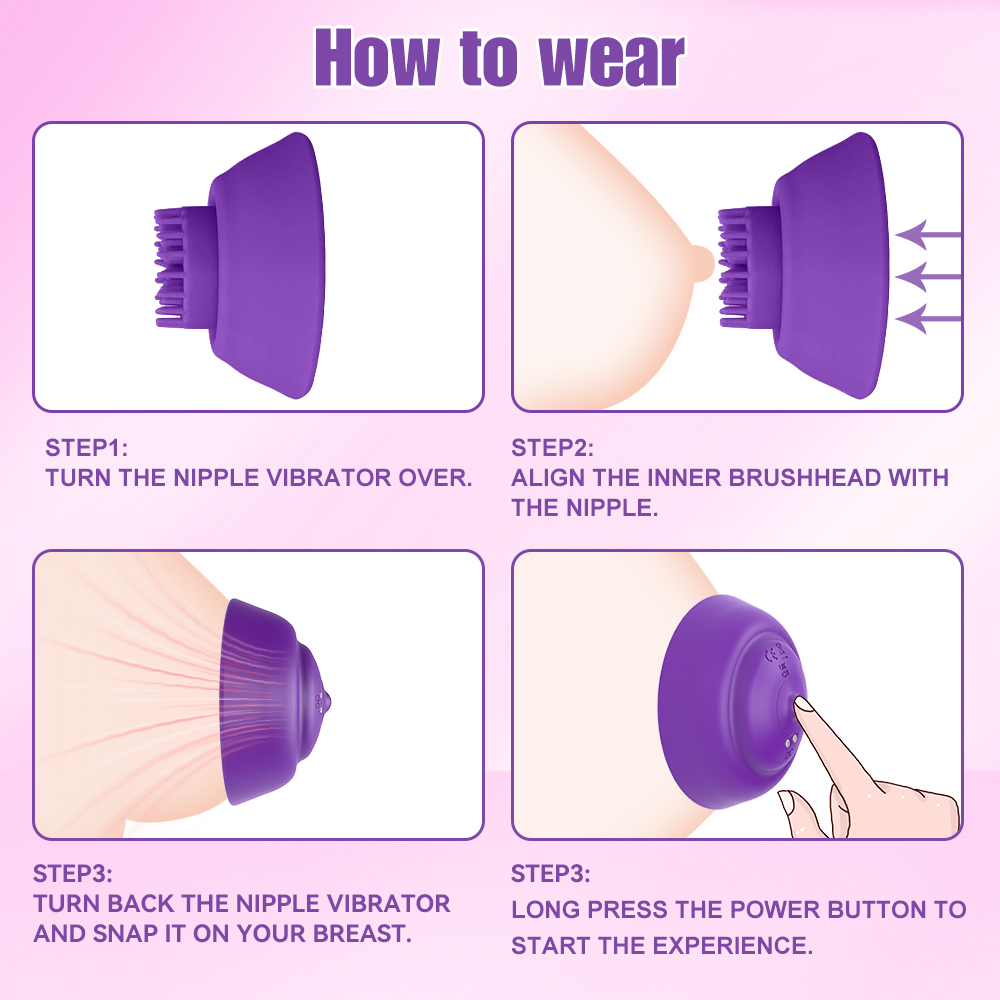 How to wear

STEP1:
TURN THE NIPPLE VIBRATOR OVER.

STEP2:
ALIGN THE INNER BRUSHHEAD WITH THE NIPPLE.

STEP3:
TURN BACK THE NIPPLE VIBRATOR AND SNAP IT ON YOUR BREAST.

STEP3:
LONG PRESS THE POWER BUTTON TO START THE EXPERIENCE.